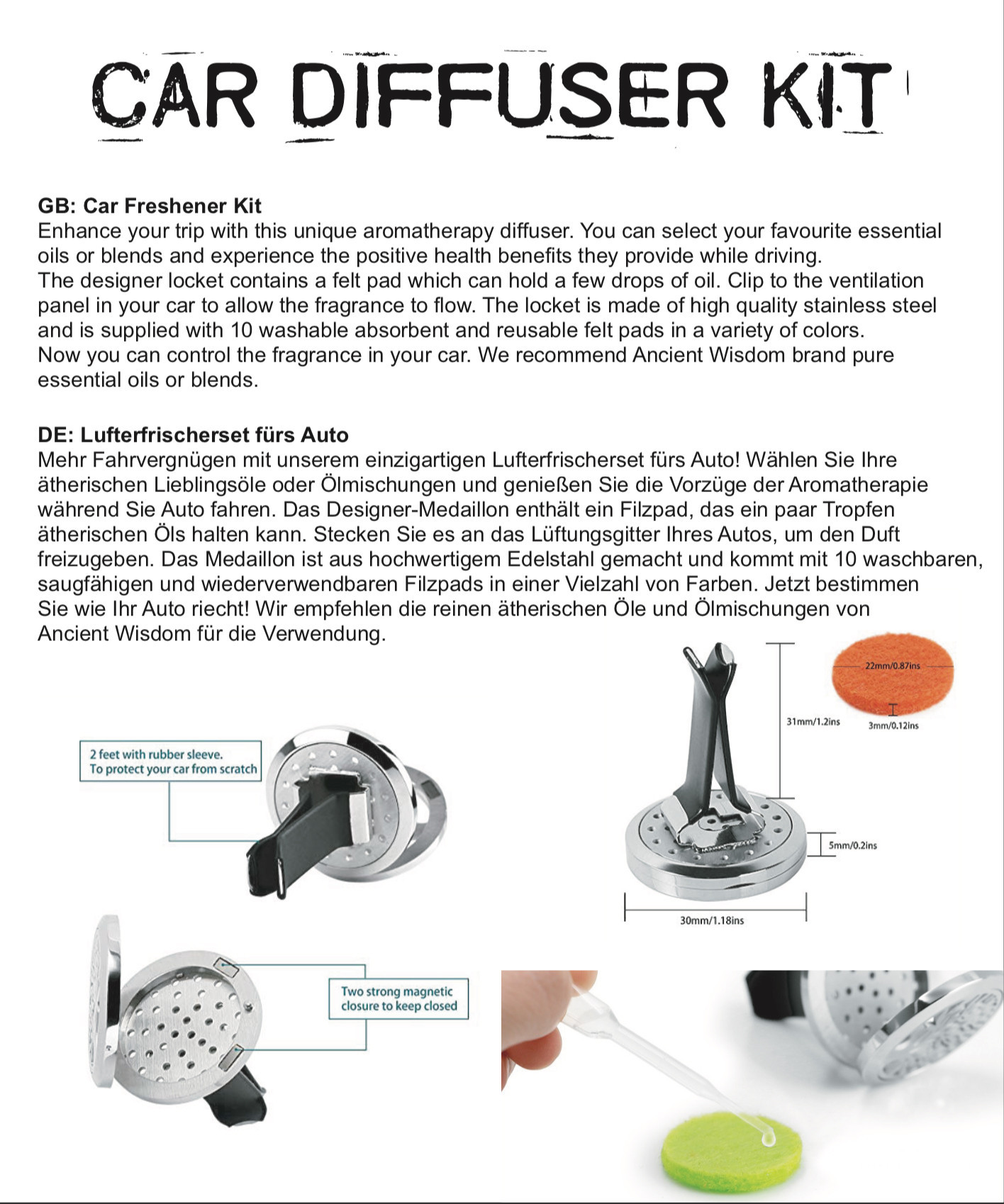 CAR DIFFUSER KIT

GB: Car Freshener Kit
Enhance your trip with this unique aromatherapy diffuser. You can select your favourite essential oils or blends and experience the positive health benefits they provide while driving.
The designer locket contains a felt pad which can hold a few drops of oil. Clip to the ventilation panel in your car to allow the fragrance to flow. The locket is made of high quality stainless steel and is supplied with 10 washable absorbent and reusable felt pads in a variety of colors.
Now you can control the fragrance in your car. We recommend Ancient Wisdom brand pure essential oils or blends.

DE: Lufterfrischerset fürs Auto
Mehr Fahrvergnügen mit unserem einzigartigen Lufterfrischerset fürs Auto! Wählen Sie Ihre ätherischen Lieblingsöle oder Ölmischungen und genießen Sie die Vorzüge der Aromatherapie während Sie Auto fahren. Das Designer-Medaillon enthält ein Filzpad, das ein paar Tropfen ätherischen Öls halten kann. Stecken Sie es an das Lüftungsgitter Ihres Autos, um den Duft freizugeben. Das Medaillon ist aus hochwertigem Edelstahl gemacht und kommt mit 10 waschbaren, saugfähigen und wiederverwendbaren Filzpads in einer Vielzahl von Farben. Jetzt bestimmen Sie wie Ihr Auto riecht! Wir empfehlen die reinen ätherischen Öle und Ölmischungen von Ancient Wisdom für die Verwendung.

22mm/0.87ins
31mm/1.2ins
3mm/0.12ins
2 feet with rubber sleeve.
To protect your car from scratch
5mm/0.2ins
30mm/1.18ins
Two strong magnetic closure to keep closed